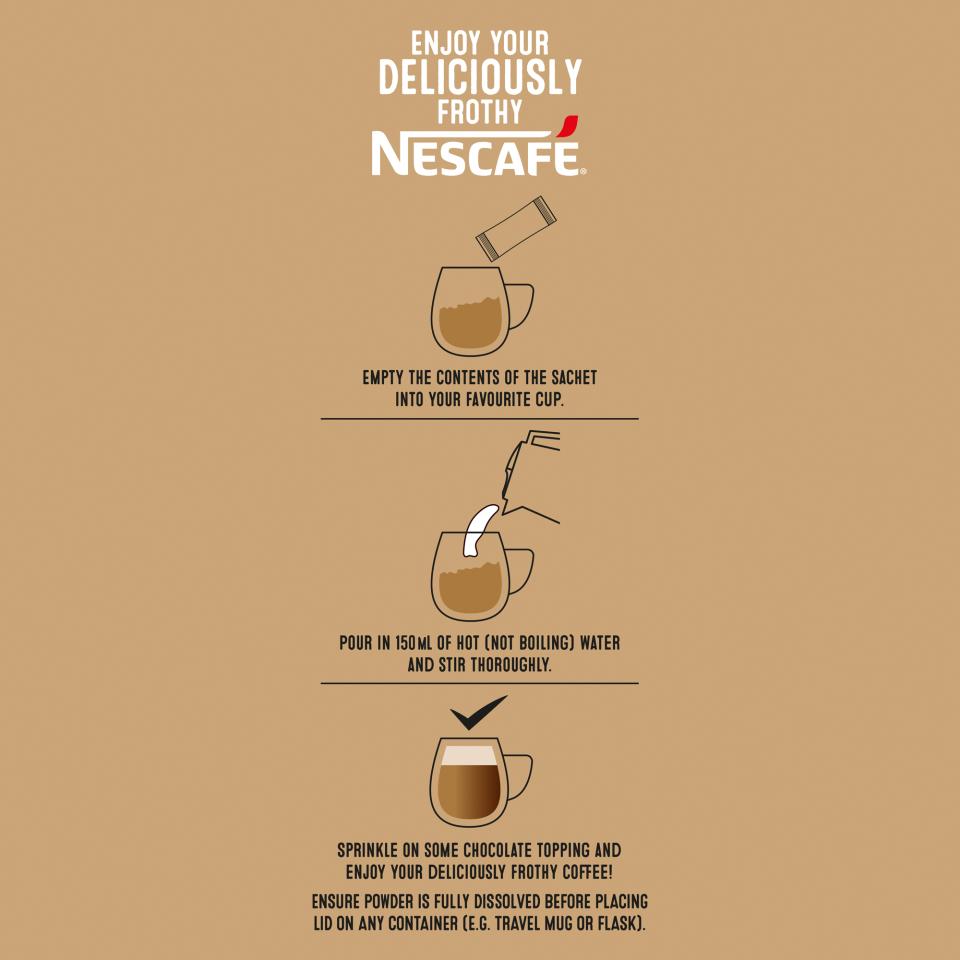 ENJOY YOUR
DELICIOUSLY
FROTHY
NESCAFÉ®

EMPTY THE CONTENTS OF THE SACHET INTO YOUR FAVOURITE CUP.

POUR IN 150ML OF HOT (NOT BOILING) WATER AND STIR THOROUGHLY.

SPRINKLE ON SOME CHOCOLATE TOPPING AND ENJOY YOUR DELICIOUSLY FROTHY COFFEE!

ENSURE POWDER IS FULLY DISSOLVED BEFORE PLACING LID ON ANY CONTAINER (E.G. TRAVEL MUG OR FLASK).